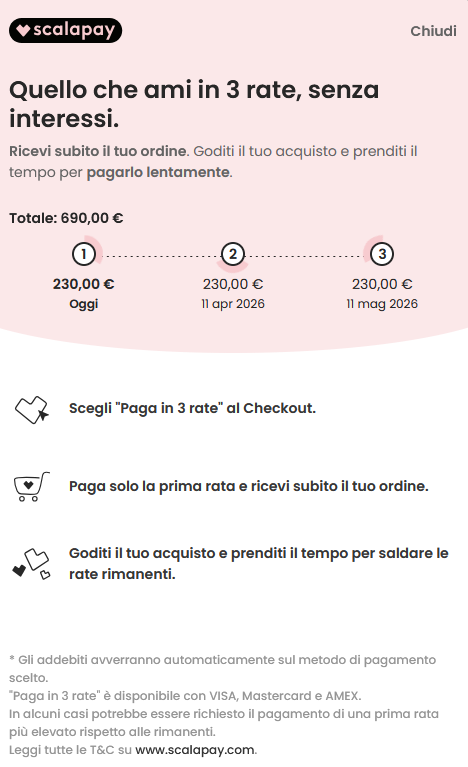 scalapay

Chiudi

Quello che ami in 3 rate, senza interessi.

Ricevi subito il tuo ordine. Goditi il tuo acquisto e prenditi il tempo per pagarlo lentamente.

Totale: 690,00 €

1

230,00 €
Oggi

2

230,00 €
11 apr 2026

3

230,00 €
11 mag 2026

Scegli "Paga in 3 rate" al Checkout.

Paga solo la prima rata e ricevi subito il tuo ordine.

Goditi il tuo acquisto e prenditi il tempo per saldare le rate rimanenti.

* Gli addebiti avverranno automaticamente sul metodo di pagamento scelto.
"Paga in 3 rate" è disponibile con VISA, Mastercard e AMEX.
In alcuni casi potrebbe essere richiesto il pagamento di una prima rata più elevato rispetto alle rimanenti.
Leggi tutte le T&C su www.scalapay.com.